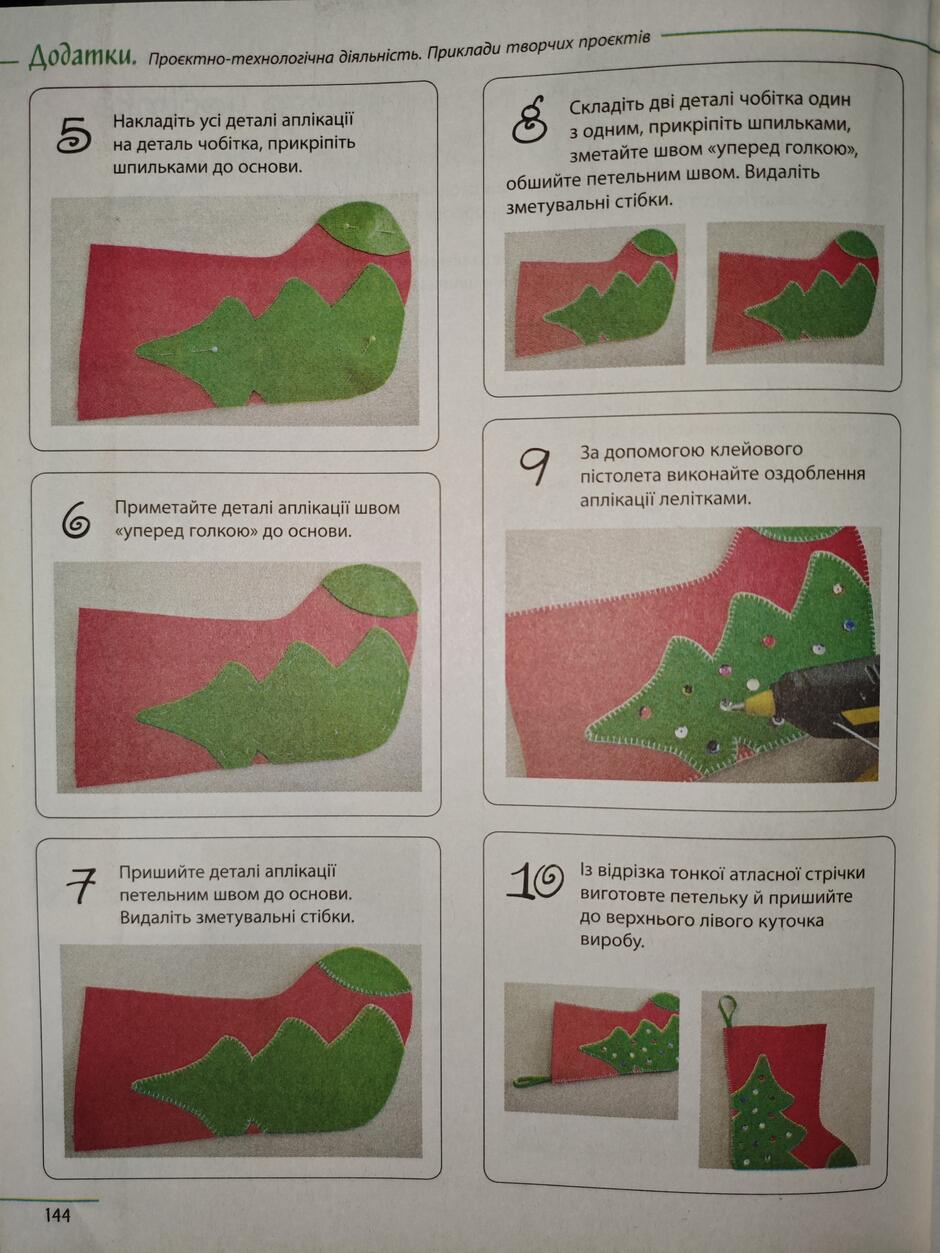 Додатки. Проєктно-технологічна діяльність. Приклади творчих проєктів

5 Накладіть усі деталі аплікації на деталь чобітка, прикріпіть шпильками до основи.

6 Приметайте деталі аплікації швом «уперед голкою» до основи.

7 Пришийте деталі аплікації петельним швом до основи. Видаліть зметувальні стібки.

8 Складіть дві деталі чобітка один з одним, прикріпіть шпильками, зметайте швом «уперед голкою», обшийте петельним швом. Видаліть зметувальні стібки.

9 За допомогою клейового пістолета виконайте оздоблення аплікації лелітками.

10 Із відрізка тонкої атласної стрічки виготовте петельку й пришийте до верхнього лівого куточка виробу.

144