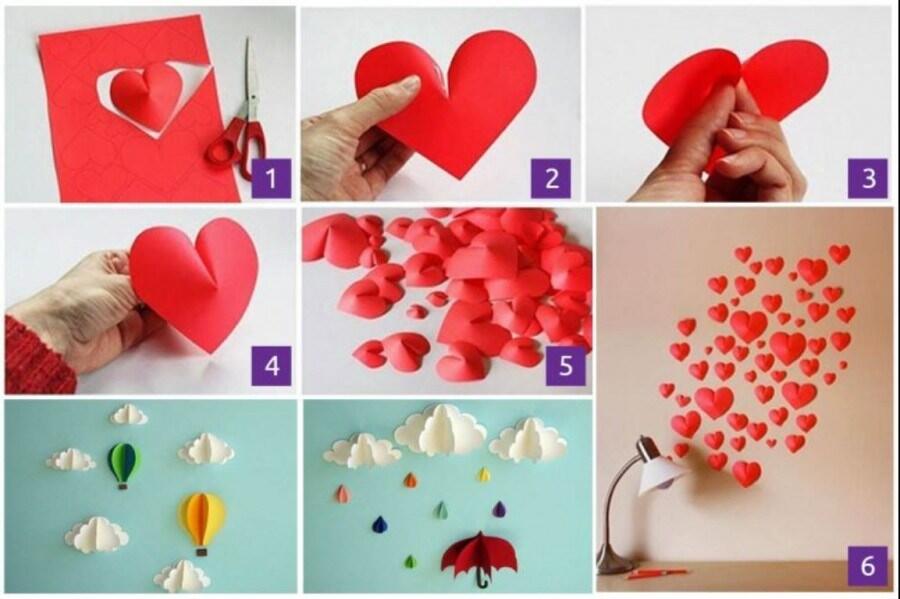 1
2
3
4
5
6